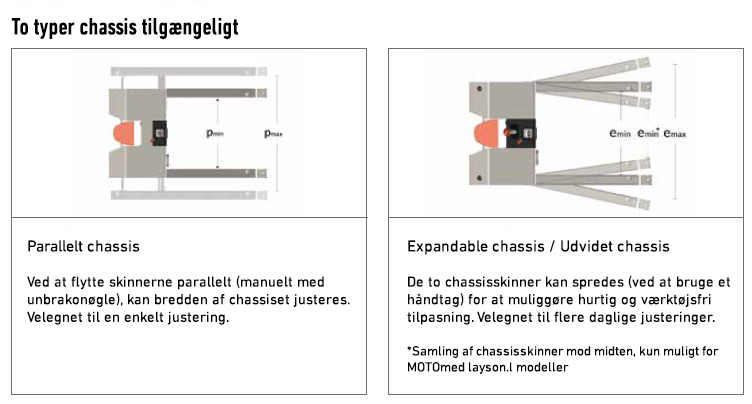 To typer chassis tilgængeligt

$p_{min}$ $p_{max}$

Parallelt chassis

Ved at flytte skinnerne parallelt (manuelt med unbrakonøgle), kan bredden af chassiset justeres. Velegnet til en enkelt justering.

$e_{min}$ $e_{min}^{*}$ $e_{max}$

Expandable chassis / Udvidet chassis

De to chassisskinner kan spredes (ved at bruge et håndtag) for at muliggøre hurtig og værktøjsfri tilpasning. Velegnet til flere daglige justeringer.

*Samling af chassisskinner mod midten, kun muligt for MOTOmed layson.l modeller